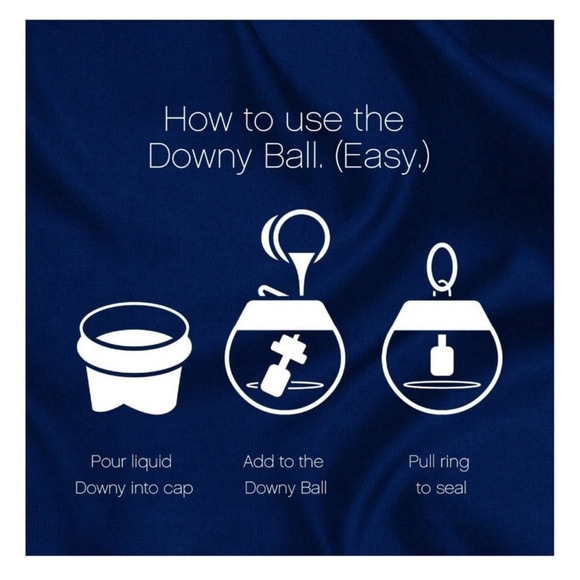 How to use the Downy Ball. (Easy.)

Pour liquid Downy into cap

Add to the Downy Ball

Pull ring to seal